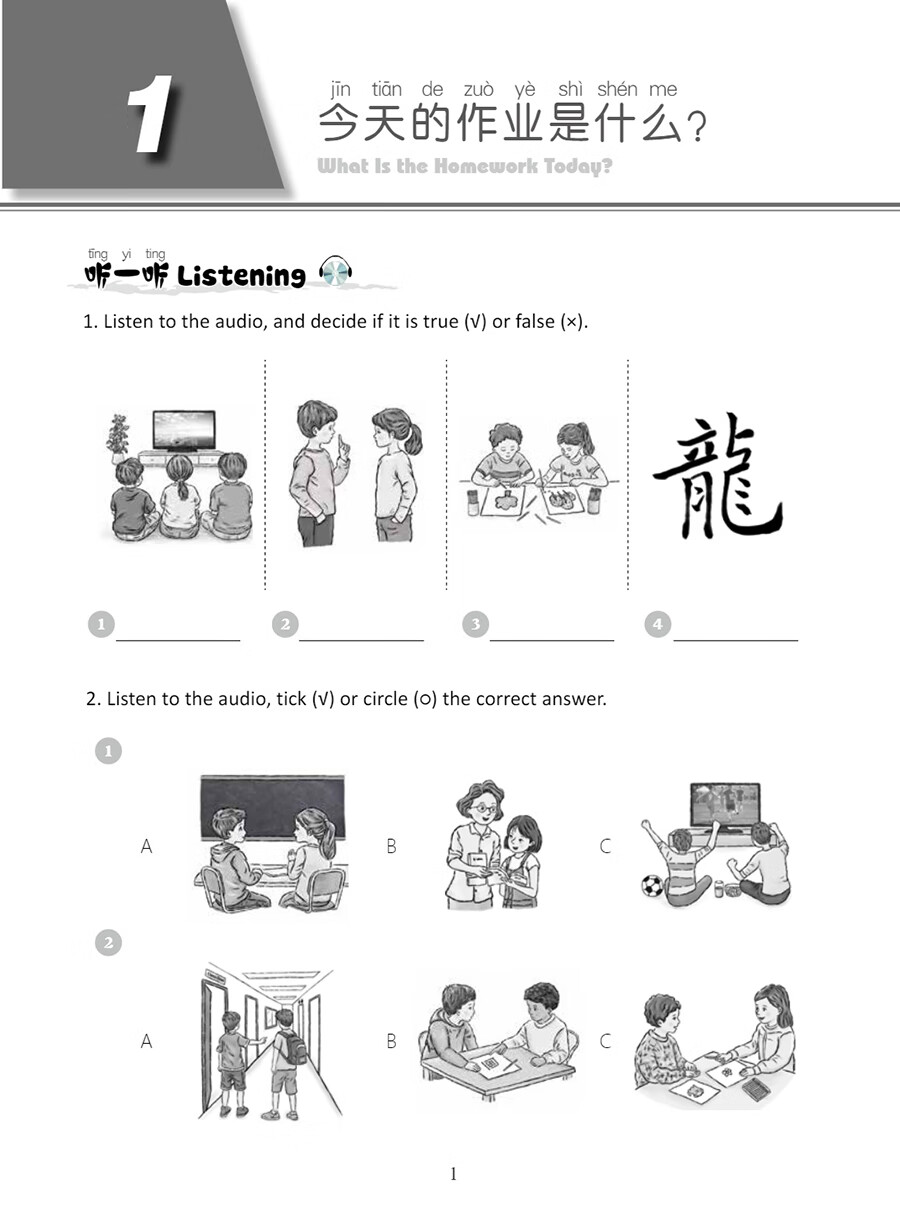 1

jīn tiān de zuò yè shì shén me
今天的作业是什么？
What Is the Homework Today?

tīng yi tīng
听一听 Listening

1. Listen to the audio, and decide if it is true (√) or false (×).

龍

1 ____________ 2 ____________ 3 ____________ 4 ____________

2. Listen to the audio, tick (√) or circle (○) the correct answer.

1

A B C

2

A B C

1