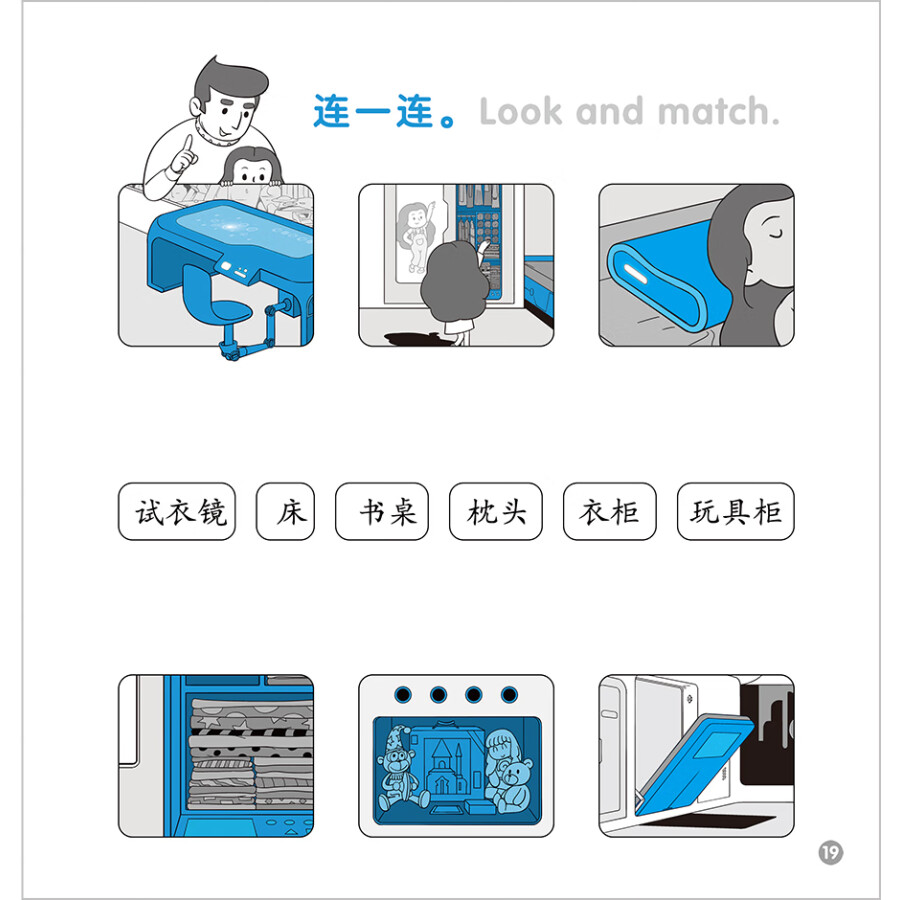 连一连。Look and match.

试衣镜 床 书桌 枕头 衣柜 玩具柜

19