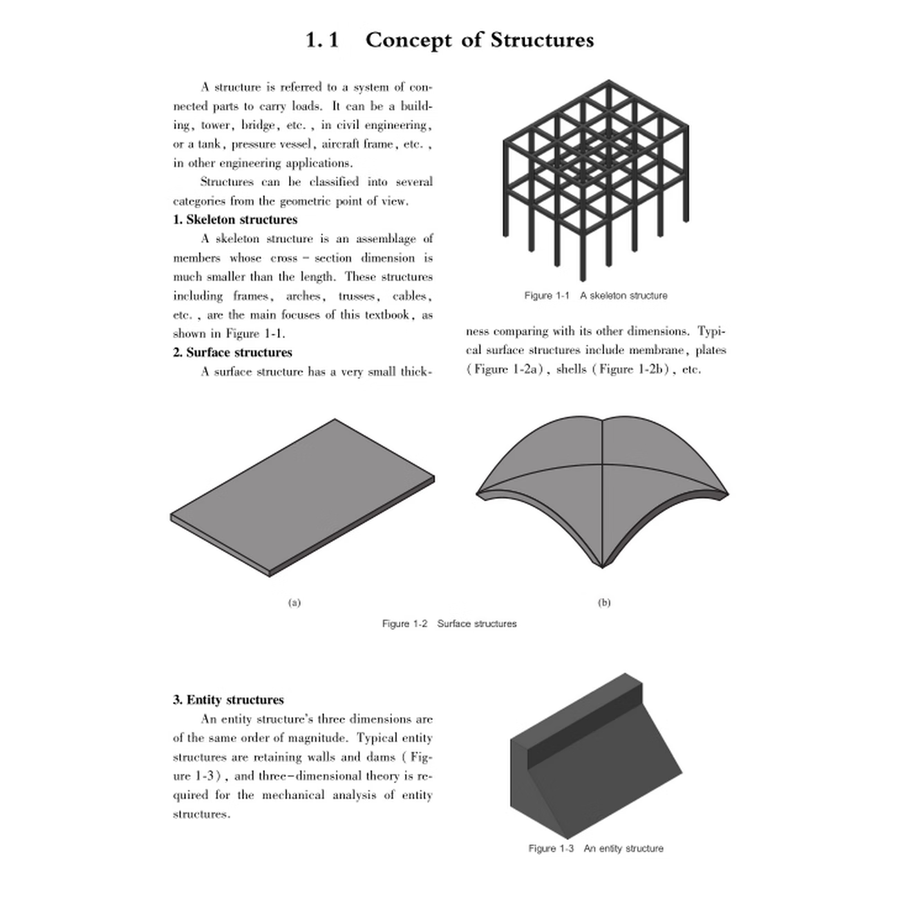 1.1 Concept of Structures

A structure is referred to a system of connected parts to carry loads. It can be a building, tower, bridge, etc., in civil engineering, or a tank, pressure vessel, aircraft frame, etc., in other engineering applications.

Structures can be classified into several categories from the geometric point of view.

1. Skeleton structures

A skeleton structure is an assemblage of members whose cross-section dimension is much smaller than the length. These structures including frames, arches, trusses, cables, etc., are the main focuses of this textbook, as shown in Figure 1-1.

2. Surface structures

A surface structure has a very small thickness comparing with its other dimensions. Typical surface structures include membrane, plates (Figure 1-2a), shells (Figure 1-2b), etc.

Figure 1-1 A skeleton structure

(a)

(b)

Figure 1-2 Surface structures

3. Entity structures

An entity structure's three dimensions are of the same order of magnitude. Typical entity structures are retaining walls and dams (Figure 1-3), and three-dimensional theory is required for the mechanical analysis of entity structures.

Figure 1-3 An entity structure